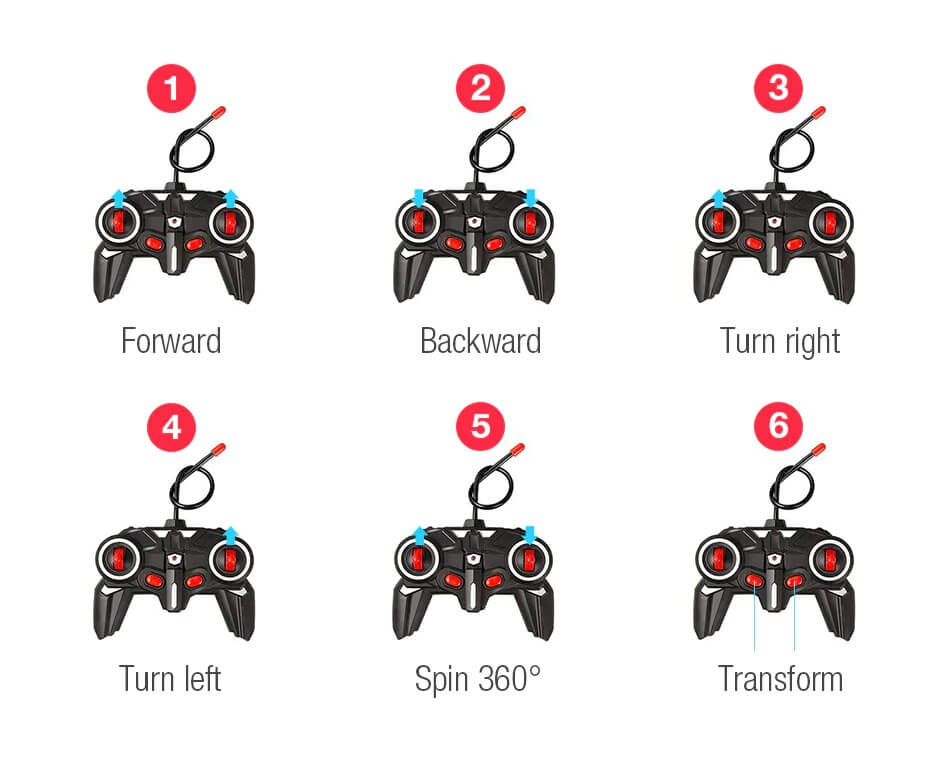 1

Forward

2

Backward

3

Turn right

4

Turn left

5

Spin 360°

6

Transform